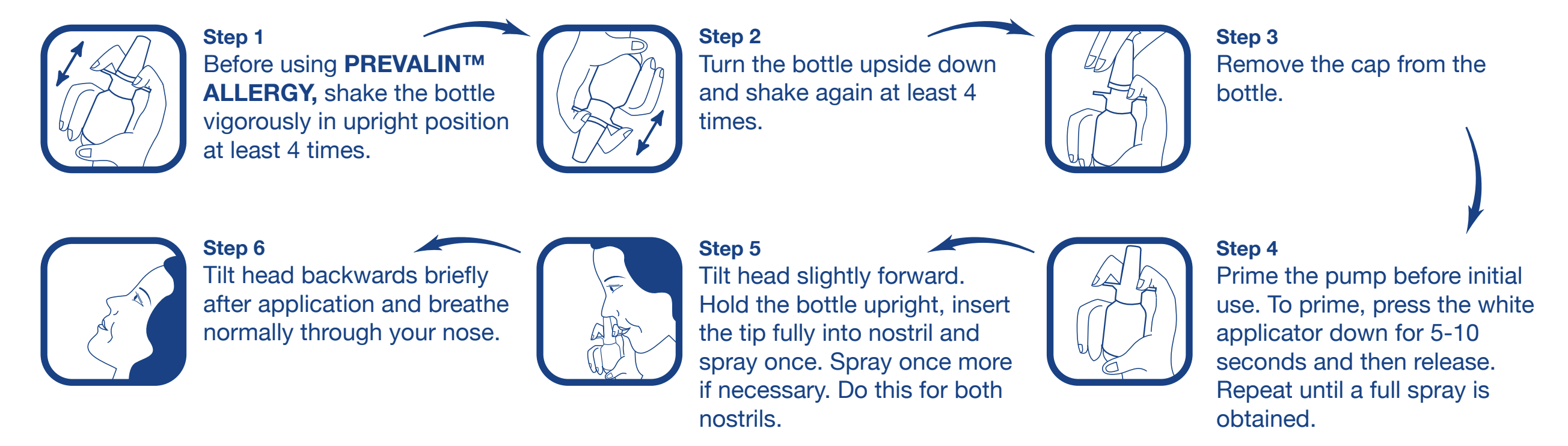 Step 1
Before using PREVALIN™ ALLERGY, shake the bottle vigorously in upright position at least 4 times.

Step 2
Turn the bottle upside down and shake again at least 4 times.

Step 3
Remove the cap from the bottle.

Step 4
Prime the pump before initial use. To prime, press the white applicator down for 5-10 seconds and then release. Repeat until a full spray is obtained.

Step 5
Tilt head slightly forward. Hold the bottle upright, insert the tip fully into nostril and spray once. Spray once more if necessary. Do this for both nostrils.

Step 6
Tilt head backwards briefly after application and breathe normally through your nose.